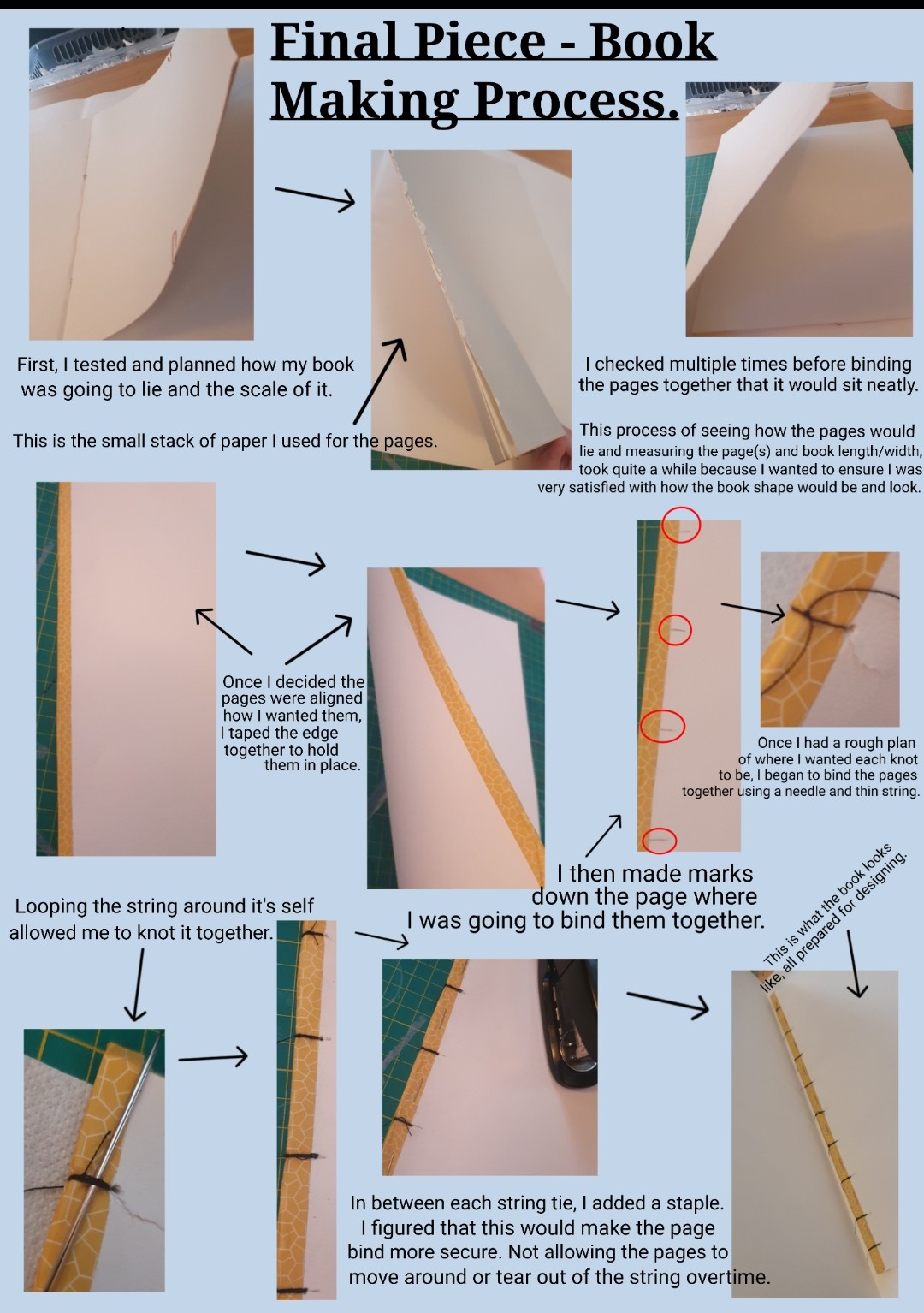 Final Piece - Book Making Process.

First, I tested and planned how my book was going to lie and the scale of it.

This is the small stack of paper I used for the pages.

I checked multiple times before binding the pages together that it would sit neatly.

This process of seeing how the pages would lie and measuring the page(s) and book length/width, took quite a while because I wanted to ensure I was very satisfied with how the book shape would be and look.

Once I decided the pages were aligned how I wanted them, I taped the edge together to hold them in place.

Once I had a rough plan of where I wanted each knot to be, I began to bind the pages together using a needle and thin string.

I then made marks down the page where I was going to bind them together.

Looping the string around it's self allowed me to knot it together.

This is what the book looks like, all prepared for designing.

In between each string tie, I added a staple. I figured that this would make the page bind more secure. Not allowing the pages to move around or tear out of the string overtime.